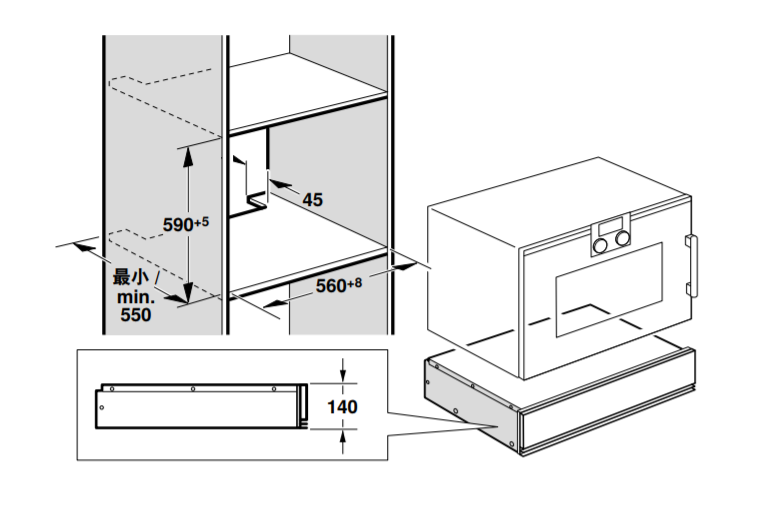 45

$590^{+5}$

最小 / min. 550

$560^{+8}$

140